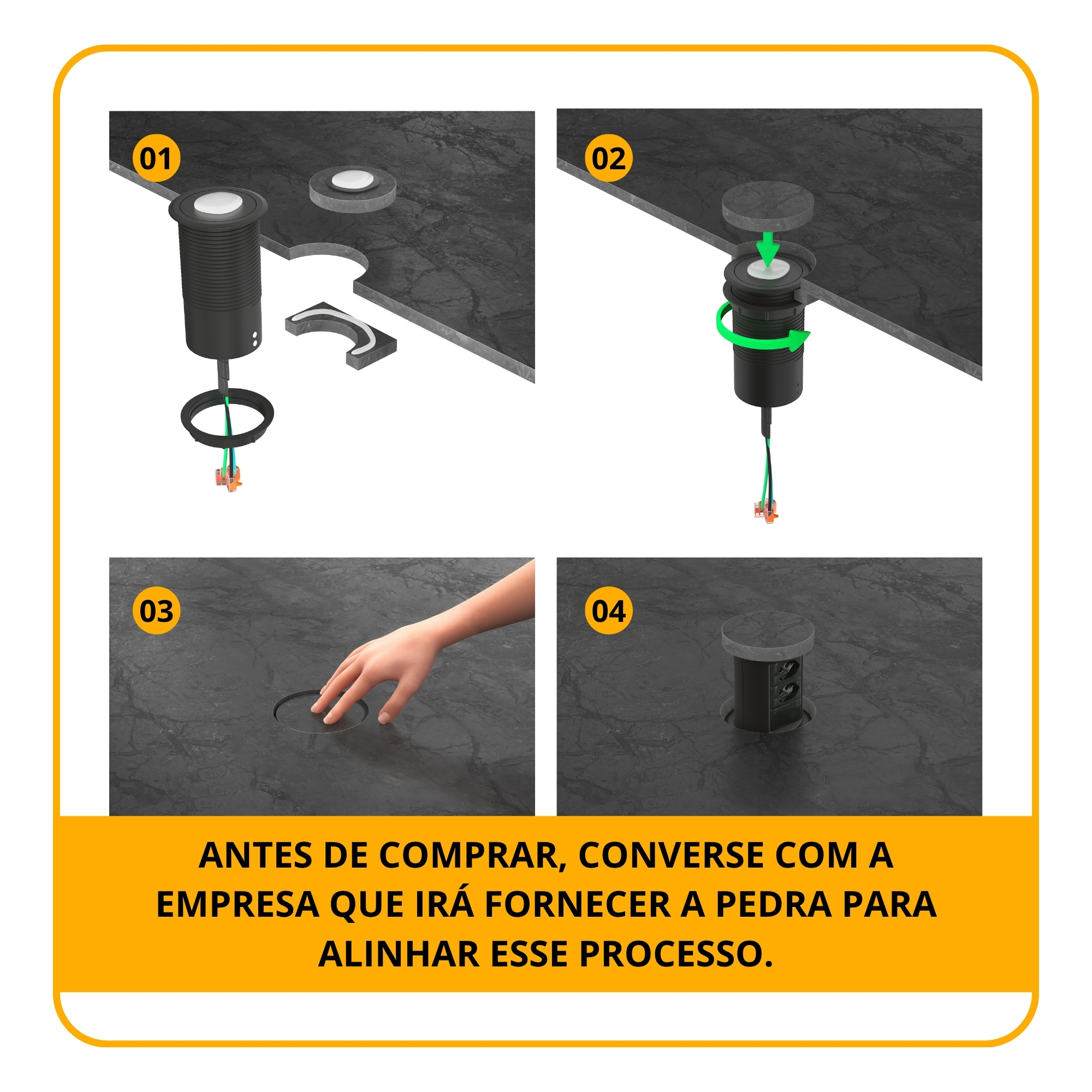 01

02

03

04

ANTES DE COMPRAR, CONVERSE COM A EMPRESA QUE IRÁ FORNECER A PEDRA PARA ALINHAR ESSE PROCESSO.